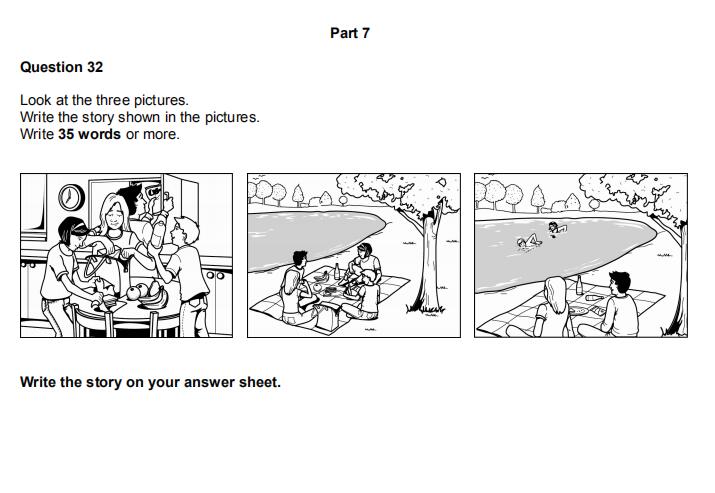 Part 7

Question 32

Look at the three pictures.
Write the story shown in the pictures.
Write 35 words or more.

Write the story on your answer sheet.